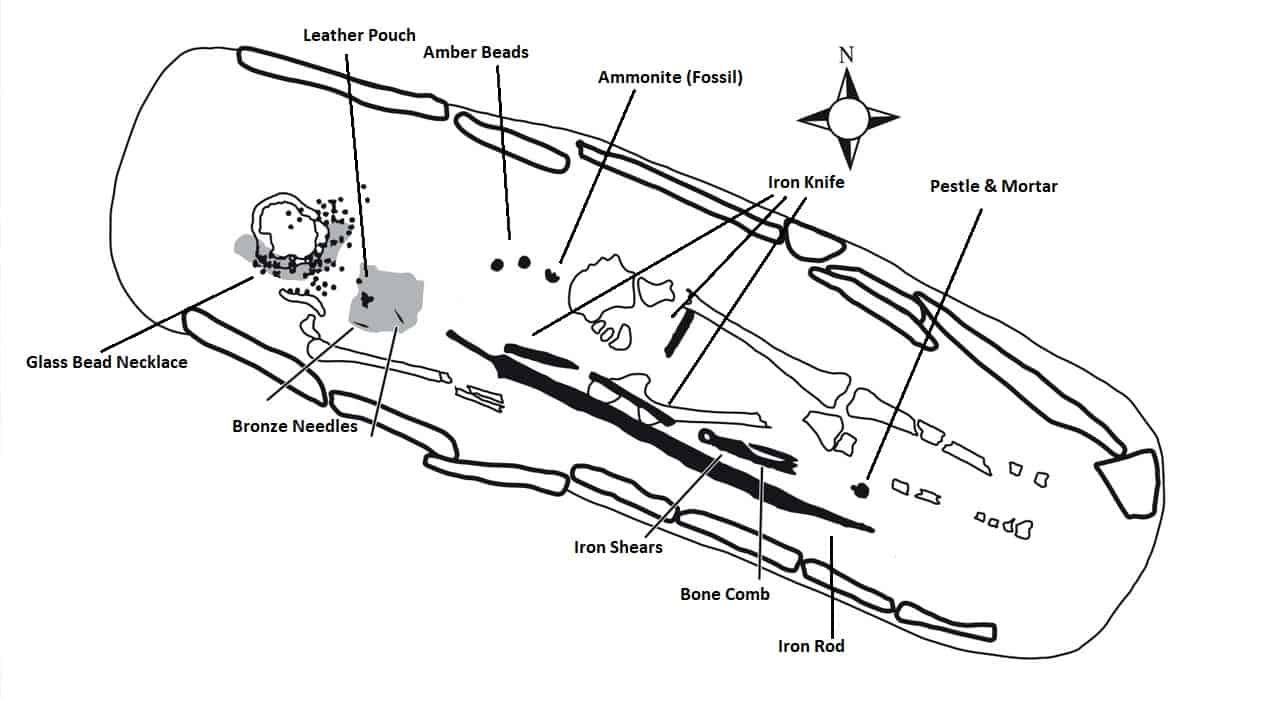 Leather Pouch

Amber Beads

Ammonite (Fossil)

N

Iron Knife

Pestle & Mortar

Glass Bead Necklace

Bronze Needles

Iron Shears

Bone Comb

Iron Rod